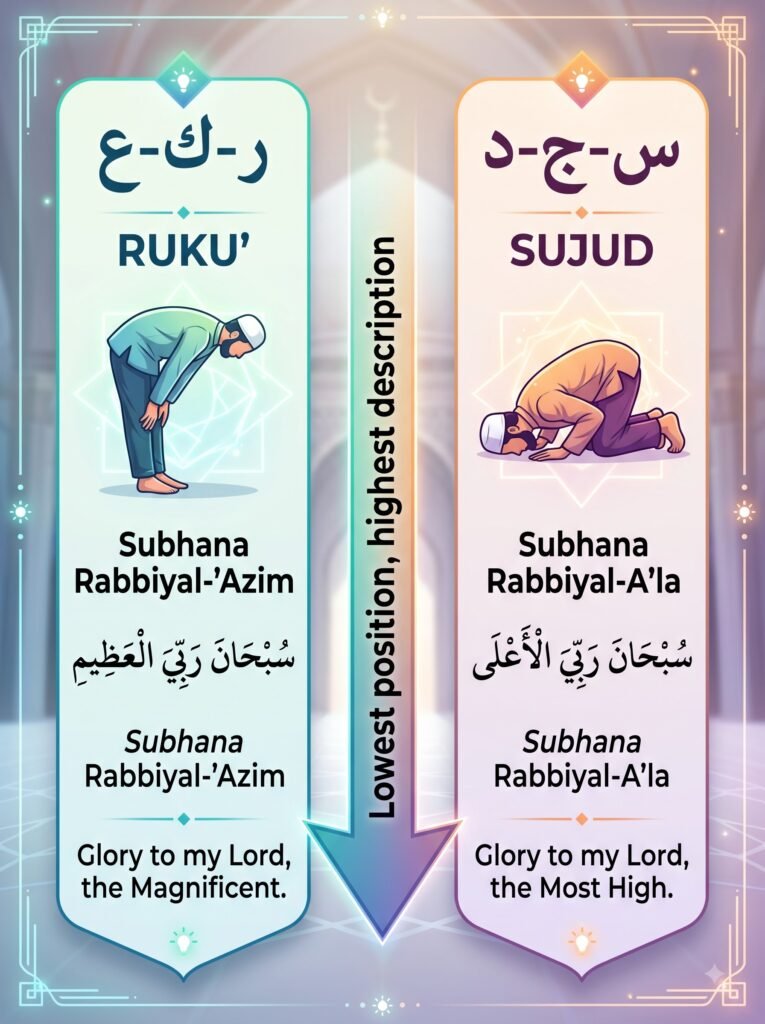 ر-ك-ع

RUKU'

Subhana Rabbiyal-'Azim

سُبْحَانَ رَبِّيَ الْعَظِيمِ

Subhana Rabbiyal-'Azim

Glory to my Lord, the Magnificent.

Lowest position, highest description

س-ج-د

SUJUD

Subhana Rabbiyal-A'la

سُبْحَانَ رَبِّيَ الْأَعْلَى

Subhana Rabbiyal-A'la

Glory to my Lord, the Most High.